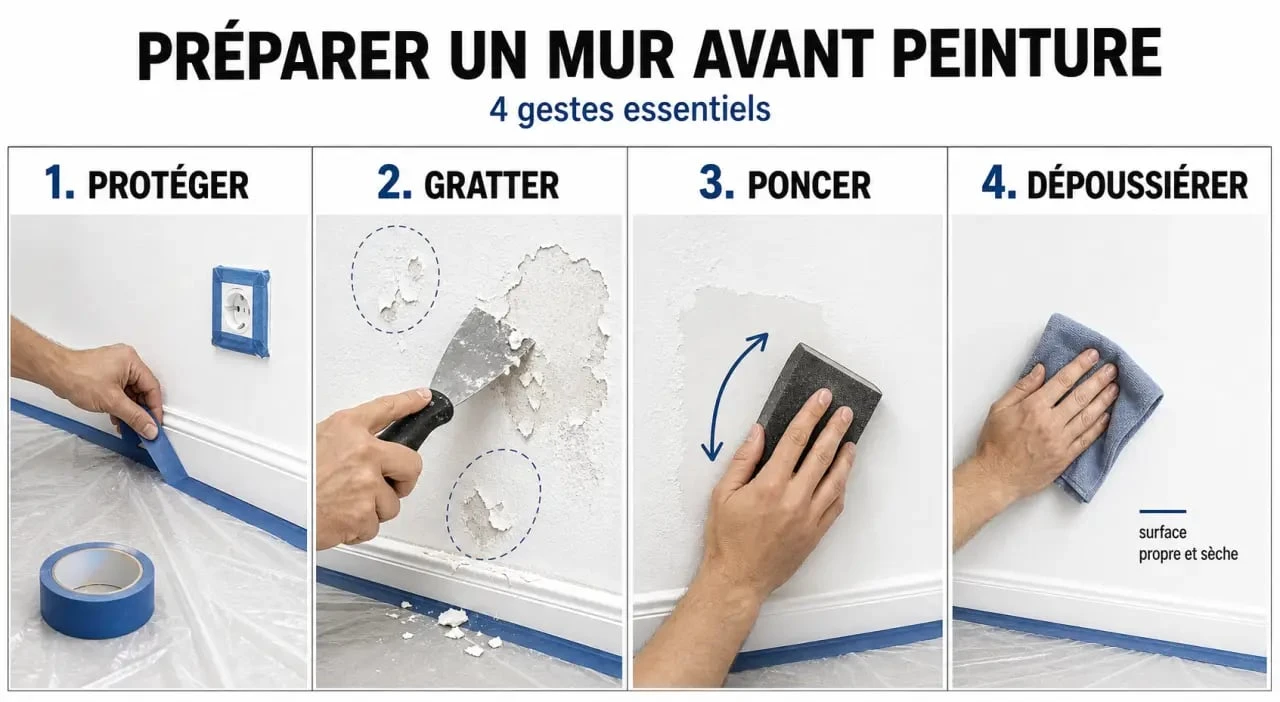 PRÉPARER UN MUR AVANT PEINTURE

4 gestes essentiels

1. PROTÉGER

2. GRATTER

3. PONCER

4. DÉPOUSSIÉRER

surface propre et sèche